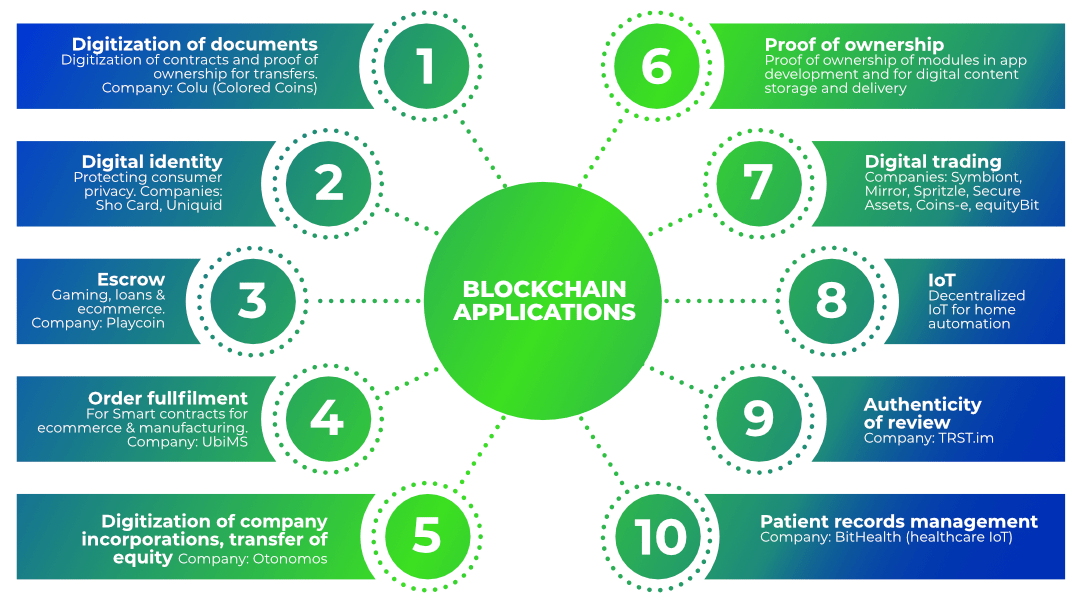 BLOCKCHAIN APPLICATIONS

1
Digitization of documents
Digitization of contracts and proof of ownership for transfers. Company: Colu (Colored Coins)

2
Digital identity
Protecting consumer privacy. Companies: Sho Card, Uniquid

3
Escrow
Gaming, loans & ecommerce. Company: Playcoin

4
Order fullfilment
For Smart contracts for ecommerce & manufacturing. Company: UbiMS

5
Digitization of company incorporations, transfer of equity Company: Otonomos

6
Proof of ownership
Proof of ownership of modules in app development and for digital content storage and delivery

7
Digital trading
Companies: Symbiont, Mirror, Spritzle, Secure Assets, Coins-e, equityBit

8
IoT
Decentralized IoT for home automation

9
Authenticity of review
Company: TRST.im

10
Patient records management
Company: BitHealth (healthcare IoT)