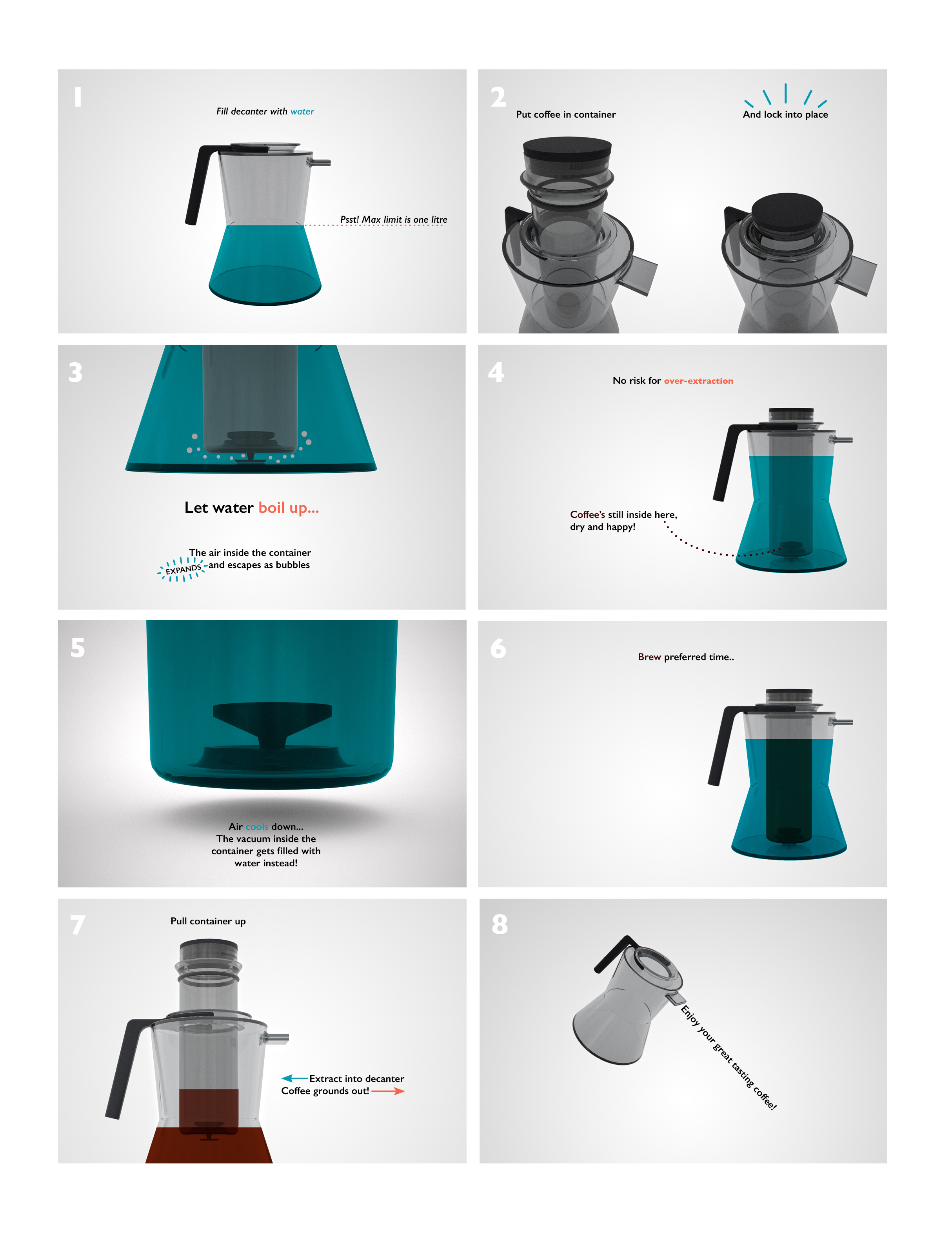 1

Fill decanter with water

Psst! Max limit is one litre

2

Put coffee in container

And lock into place

3

Let water boil up...

The air inside the container EXPANDS and escapes as bubbles

4

No risk for over-extraction

Coffee's still inside here, dry and happy!

5

Air cools down...
The vacuum inside the container gets filled with water instead!

6

Brew preferred time..

7

Pull container up

Extract into decanter
Coffee grounds out!

8

Enjoy your great tasting coffee!