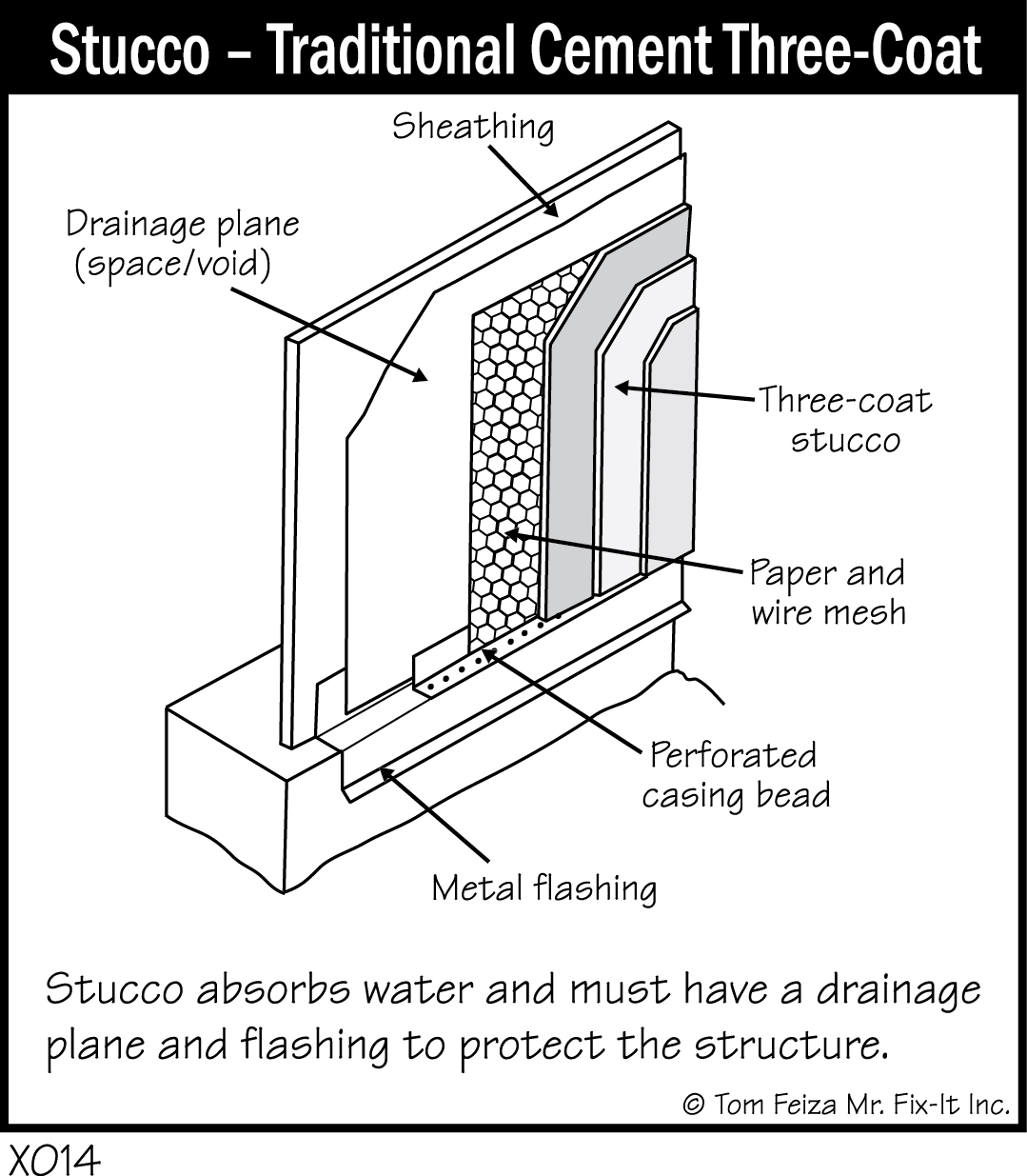 Stucco – Traditional Cement Three-Coat

Sheathing

Drainage plane (space/void)

Three-coat stucco

Paper and wire mesh

Perforated casing bead

Metal flashing

Stucco absorbs water and must have a drainage plane and flashing to protect the structure.

© Tom Feiza Mr. Fix-It Inc.

X014