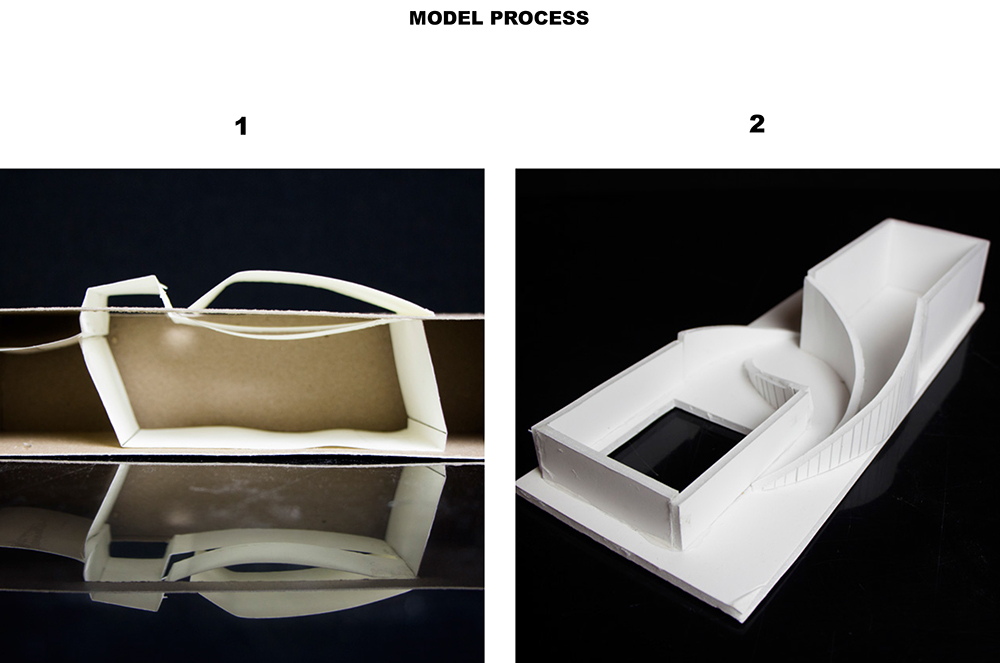 MODEL PROCESS

1

2