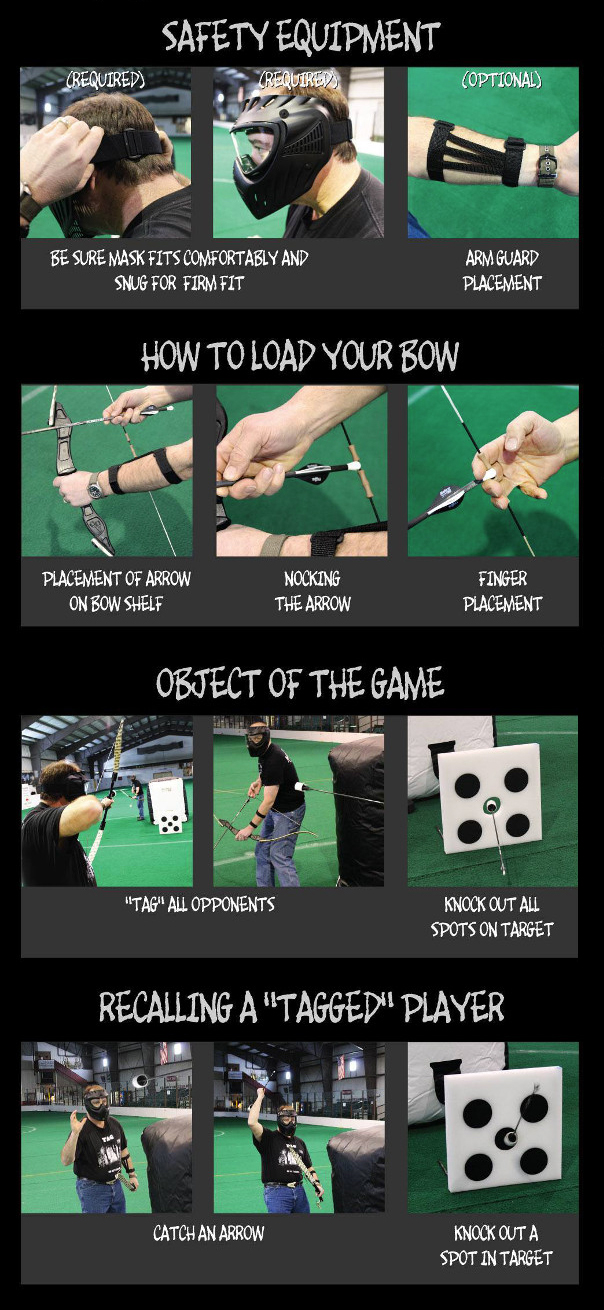 SAFETY EQUIPMENT

(REQUIRED)

(REQUIRED)

(OPTIONAL)

BE SURE MASK FITS COMFORTABLY AND SNUG FOR FIRM FIT

ARM GUARD PLACEMENT

HOW TO LOAD YOUR BOW

PLACEMENT OF ARROW ON BOW SHELF

NOCKING THE ARROW

FINGER PLACEMENT

OBJECT OF THE GAME

"TAG" ALL OPPONENTS

KNOCK OUT ALL SPOTS ON TARGET

RECALLING A "TAGGED" PLAYER

CATCH AN ARROW

KNOCK OUT A SPOT IN TARGET